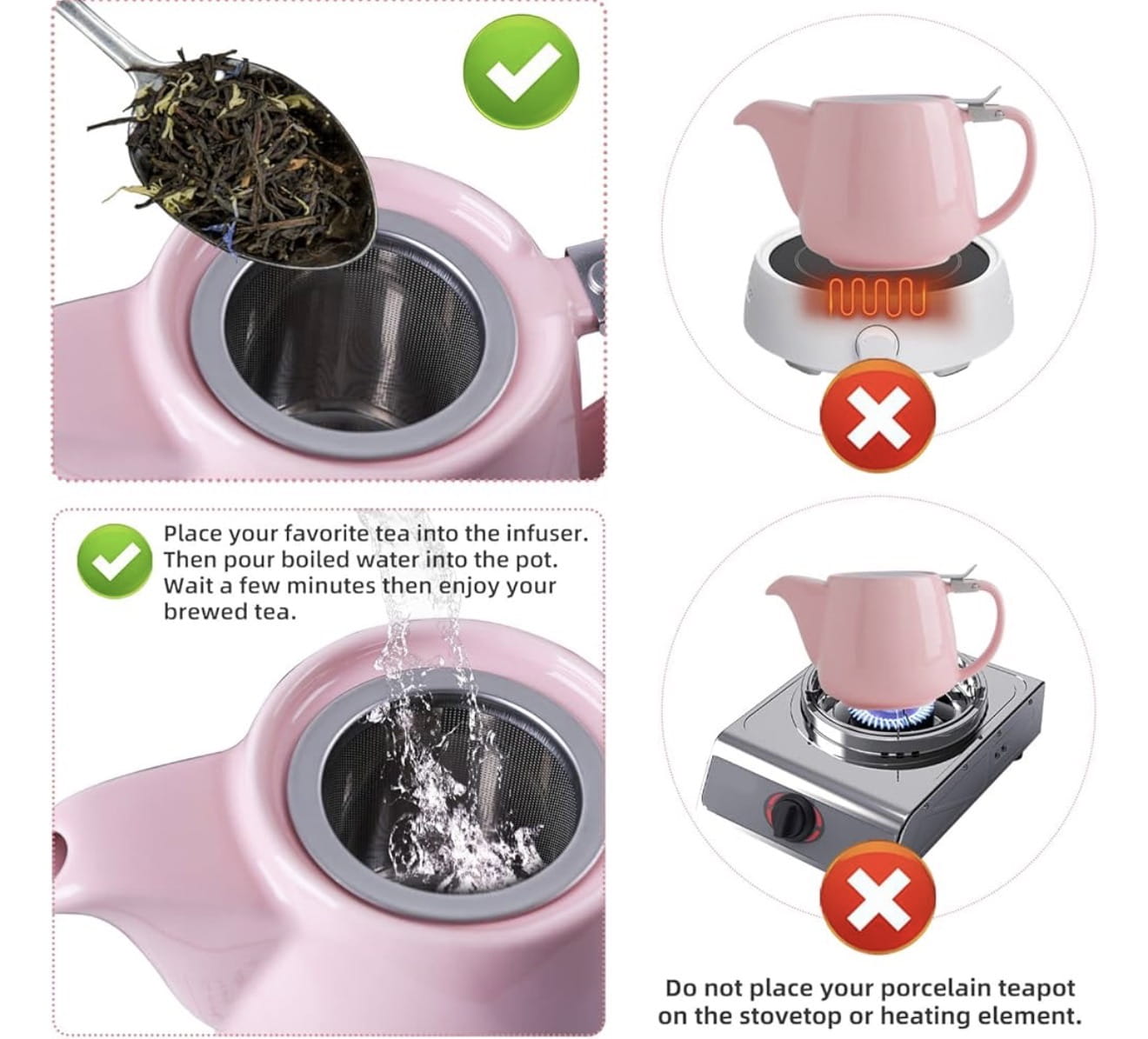 Place your favorite tea into the infuser. Then pour boiled water into the pot. Wait a few minutes then enjoy your brewed tea.

Do not place your porcelain teapot on the stovetop or heating element.