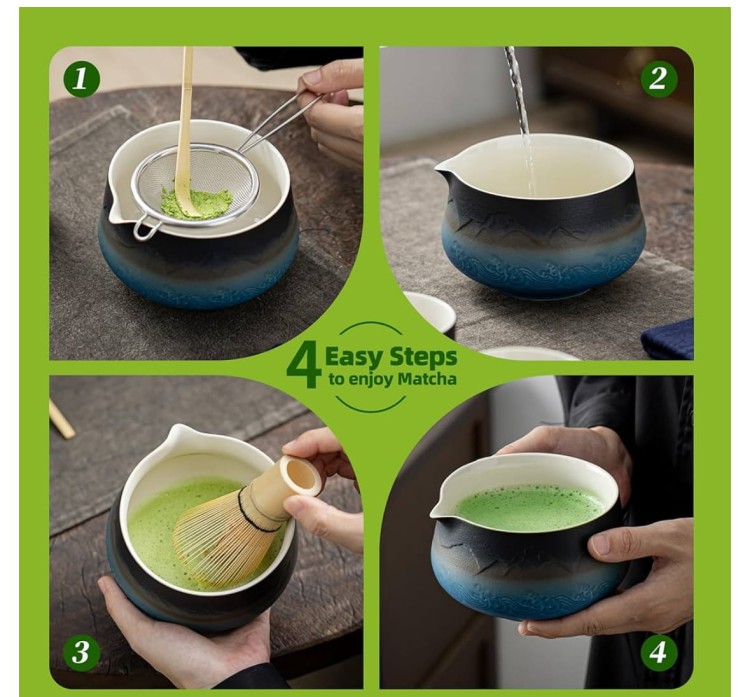 1

2

4 Easy Steps
to enjoy Matcha

3

4